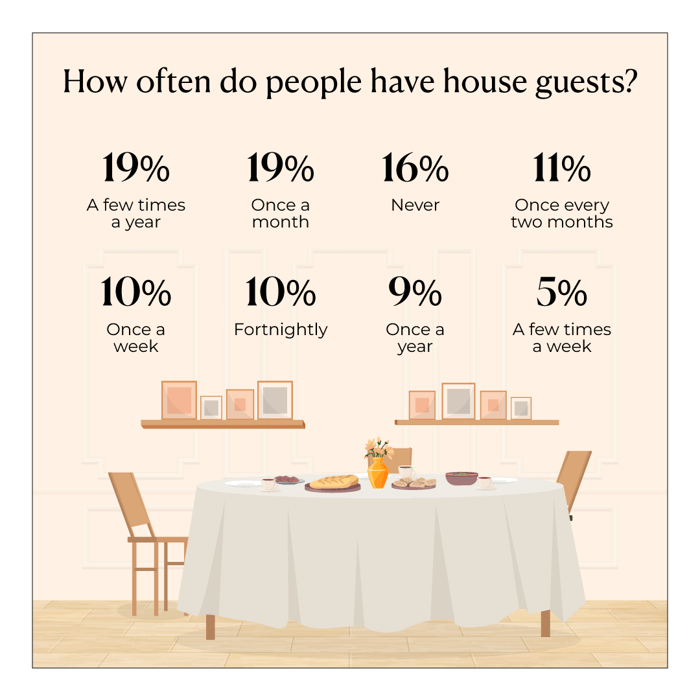 How often do people have house guests?

19%
A few times a year

19%
Once a month

16%
Never

11%
Once every two months

10%
Once a week

10%
Fortnightly

9%
Once a year

5%
A few times a week